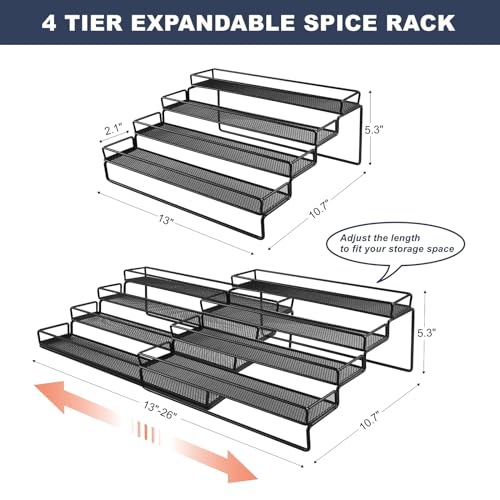 4 TIER EXPANDABLE SPICE RACK

2.1"

5.3"

13"

10.7"

Adjust the length to fit your storage space

5.3"

13"-26"

10.7"